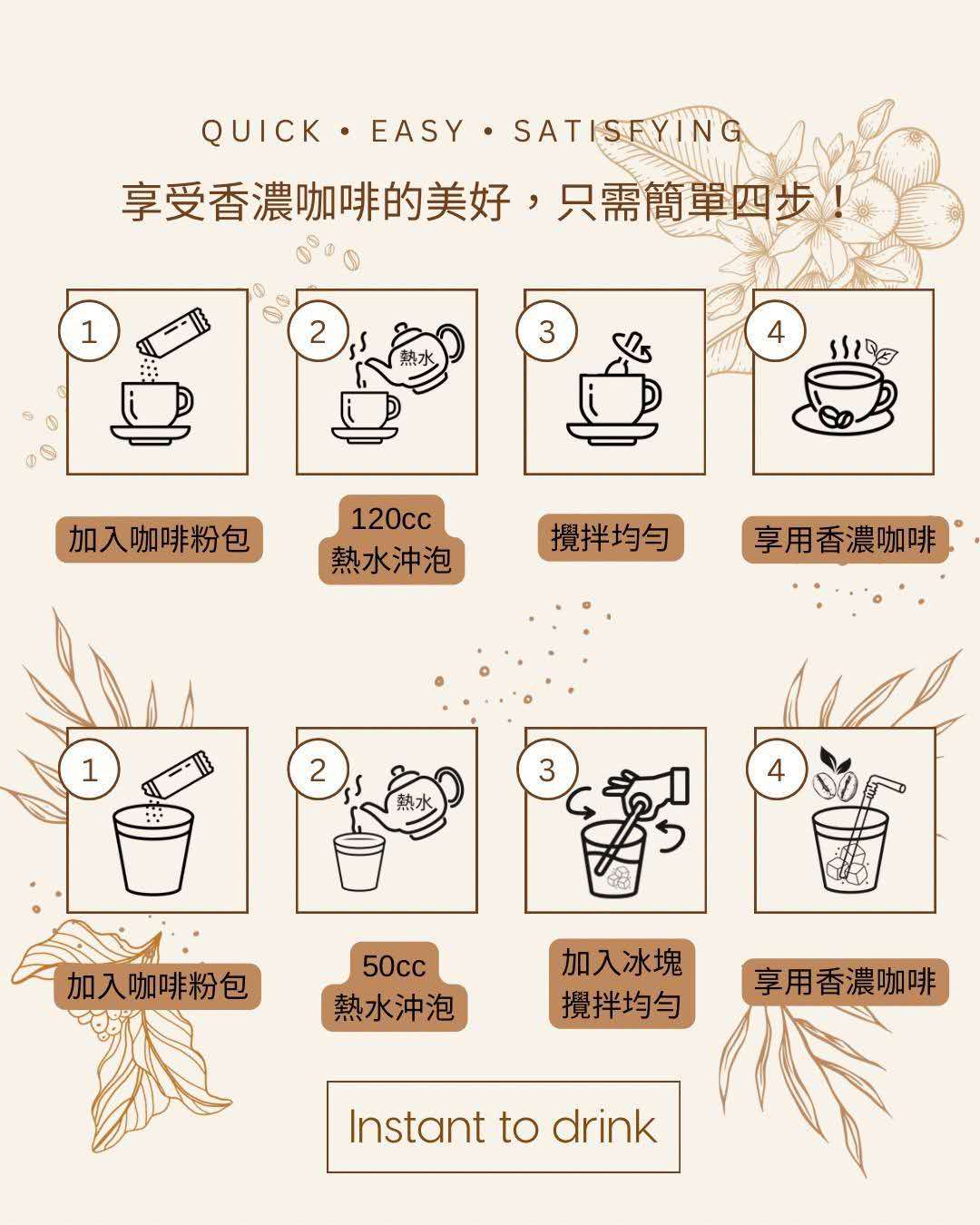 QUICK • EASY • SATISFYING

享受香濃咖啡的美好，只需簡單四步！

1

加入咖啡粉包

2

熱水

120cc
熱水沖泡

3

攪拌均勻

4

享用香濃咖啡

1

加入咖啡粉包

2

熱水

50cc
熱水沖泡

3

加入冰塊
攪拌均勻

4

享用香濃咖啡

Instant to drink