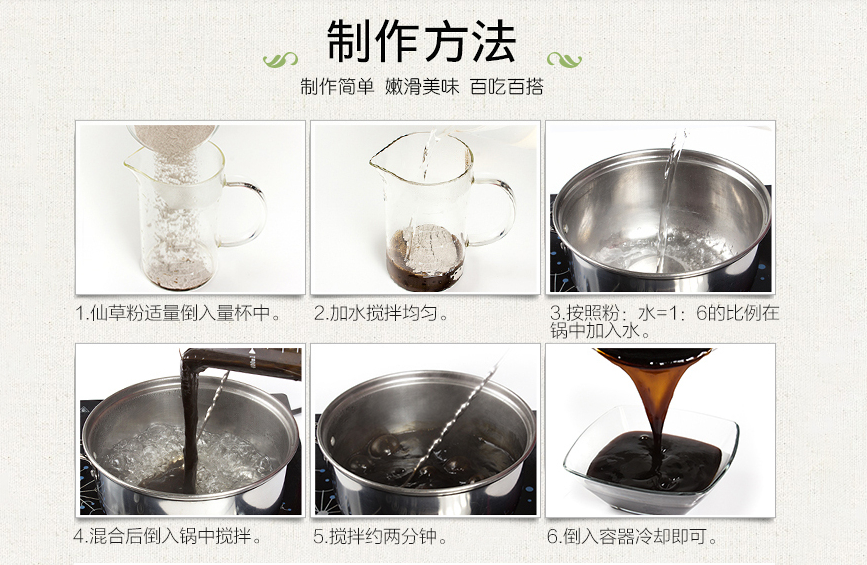 制作方法

制作简单 嫩滑美味 百吃百搭

1.仙草粉适量倒入量杯中。

2.加水搅拌均匀。

3.按照粉：水=1：6的比例在锅中加入水。

4.混合后倒入锅中搅拌。

5.搅拌约两分钟。

6.倒入容器冷却即可。